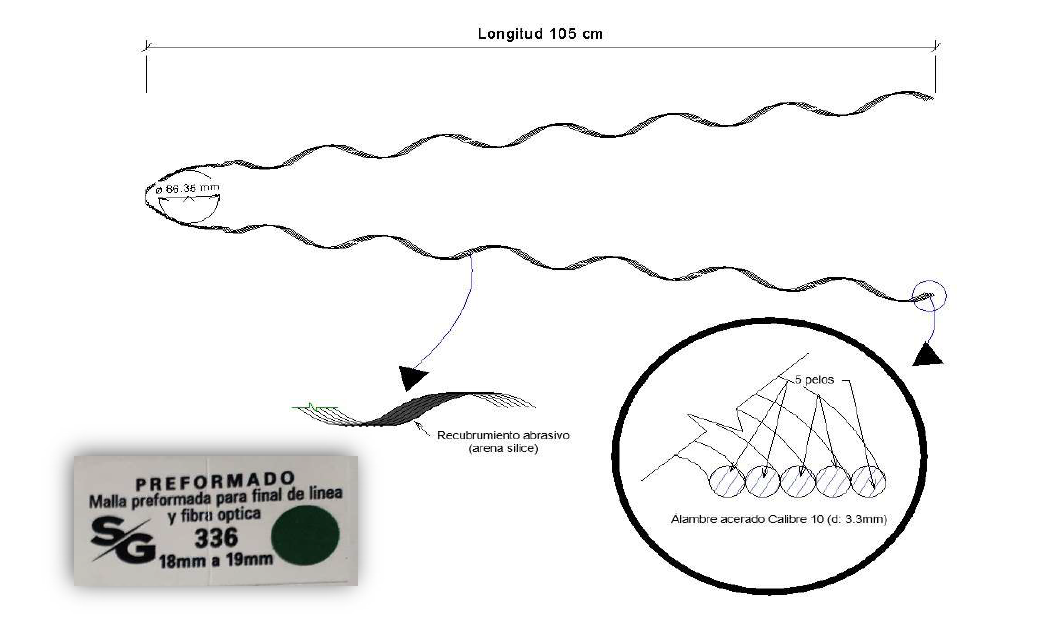 Longitud 105 cm

ø 86.36 mm

Recubrumiento abrasivo (arena silice)

5 pelos

Alambre acerado Calibre 10 (d: 3.3mm)

PREFORMADO
Malla preformada para final de linea y fibra optica
SG
336
18mm a 19mm